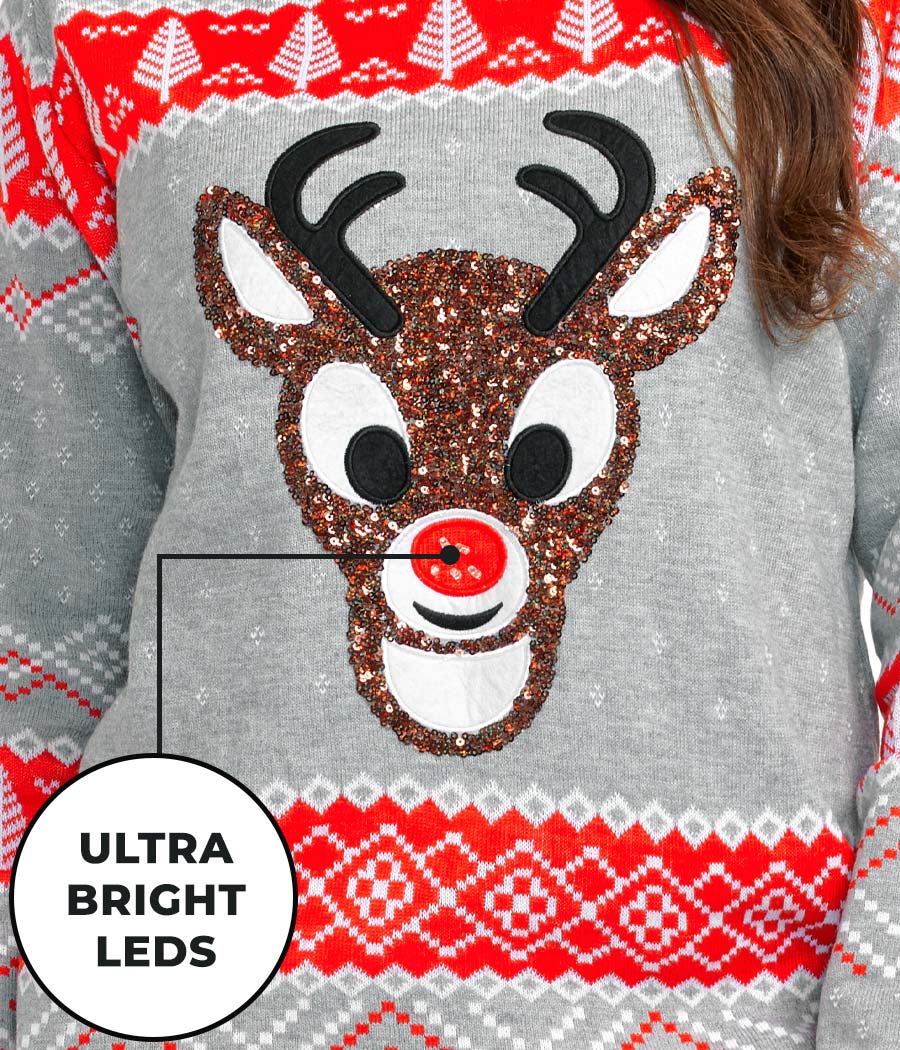 ULTRA BRIGHT LEDS