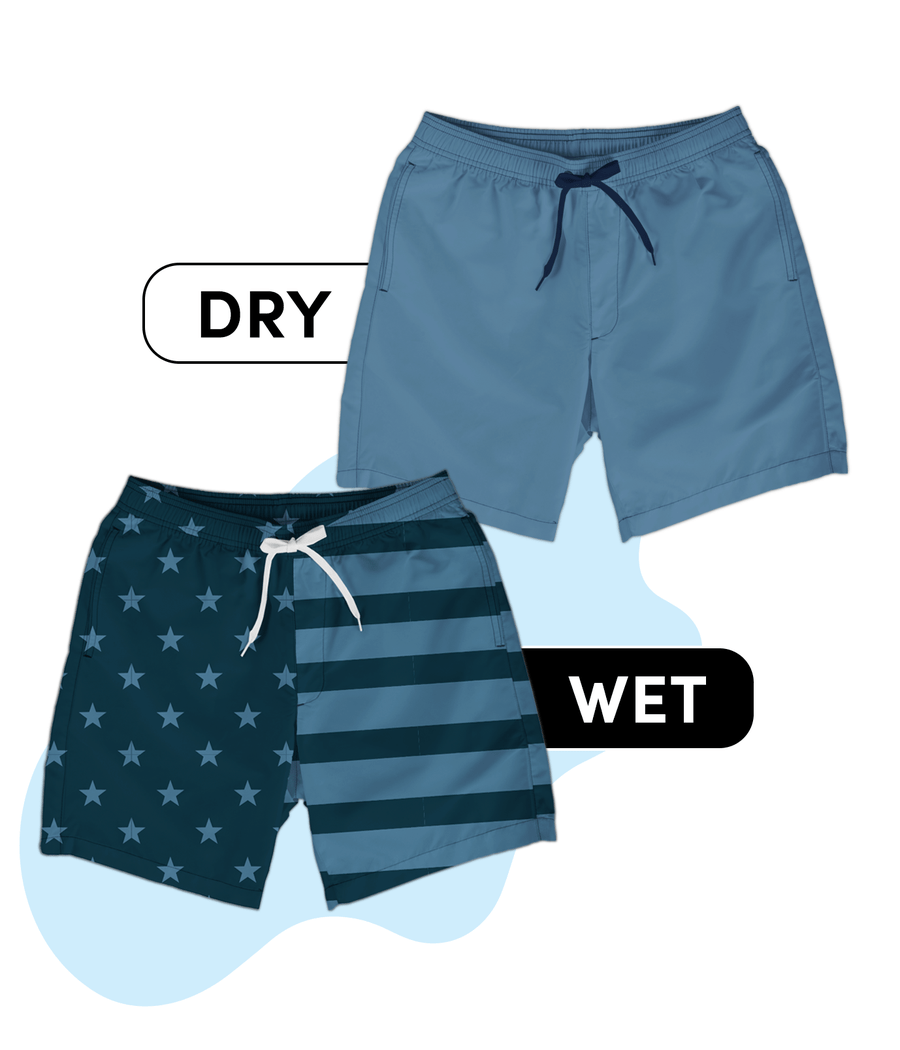 DRY

WET