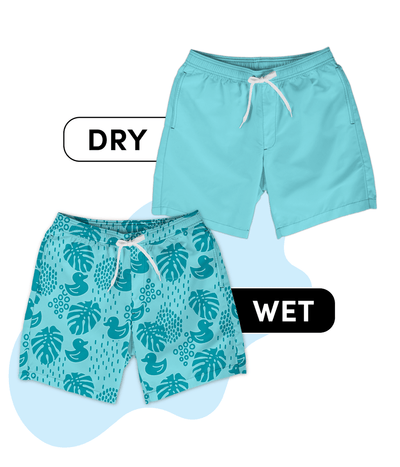 DRY

WET