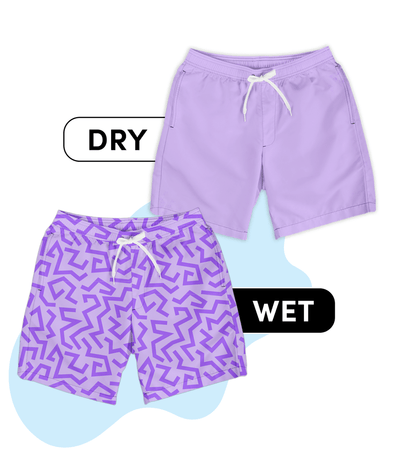 DRY

WET